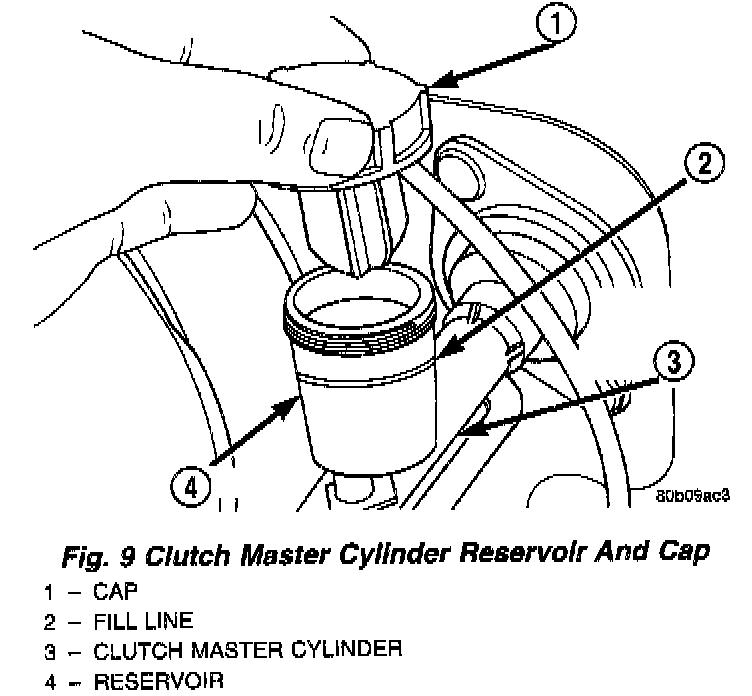 1

2

3

4

80b09ac3

Fig. 9 Clutch Master Cylinder Reservoir And Cap

1 – CAP
2 – FILL LINE
3 – CLUTCH MASTER CYLINDER
4 – RESERVOIR