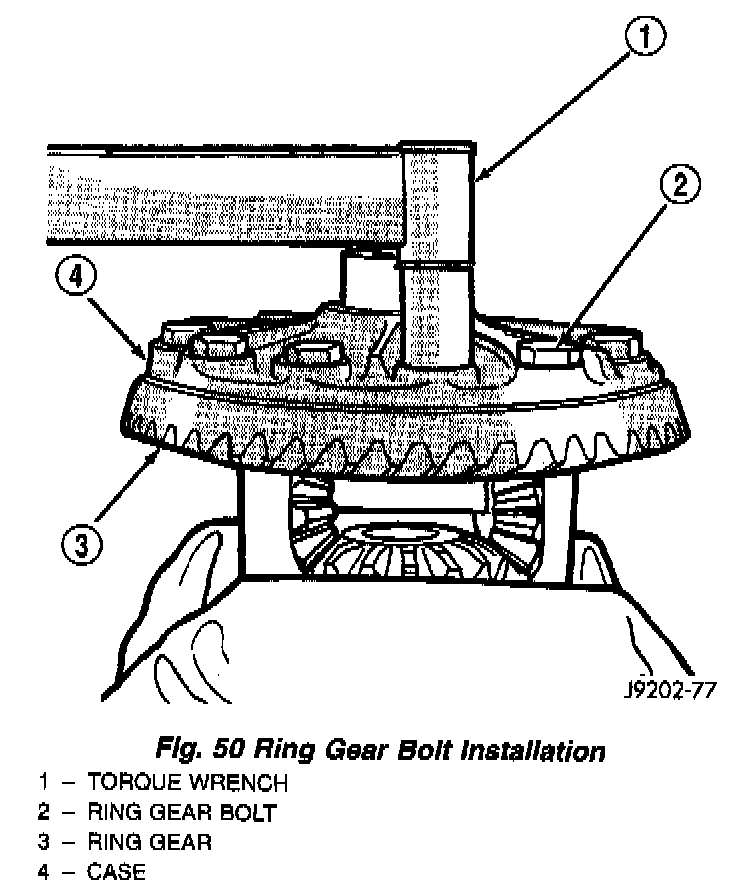 1

2

4

3

J9202-77

Fig. 50 Ring Gear Bolt Installation

1 – TORQUE WRENCH
2 – RING GEAR BOLT
3 – RING GEAR
4 – CASE