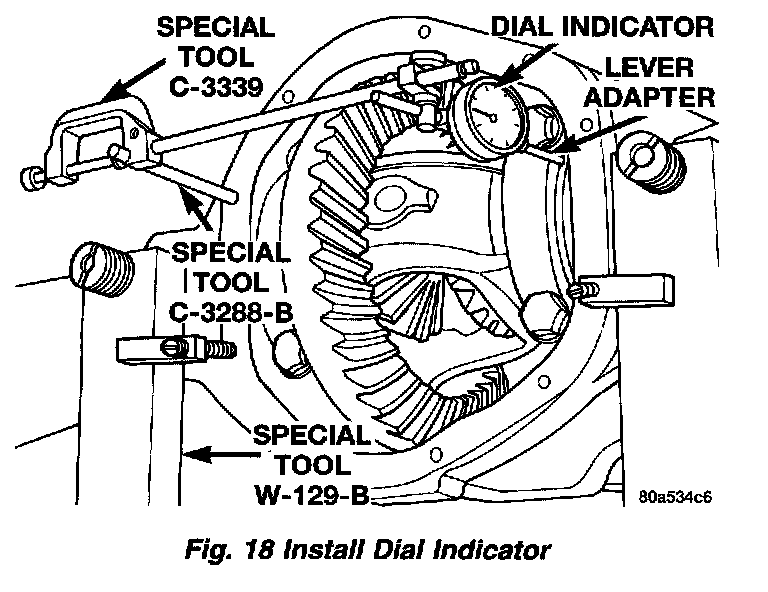 SPECIAL TOOL C-3339

DIAL INDICATOR

LEVER ADAPTER

SPECIAL TOOL C-3288-B

SPECIAL TOOL W-129-B

80a534c6

Fig. 18 Install Dial Indicator