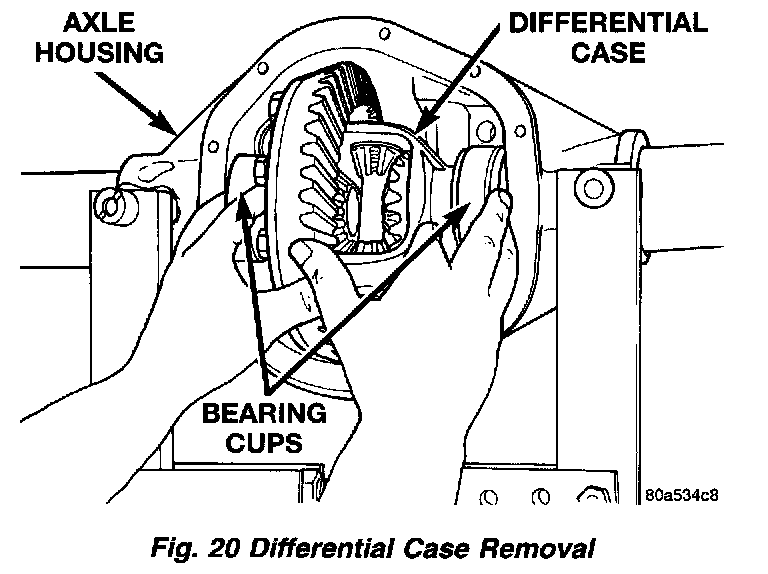 AXLE HOUSING

DIFFERENTIAL CASE

BEARING CUPS

80a534c8

Fig. 20 Differential Case Removal