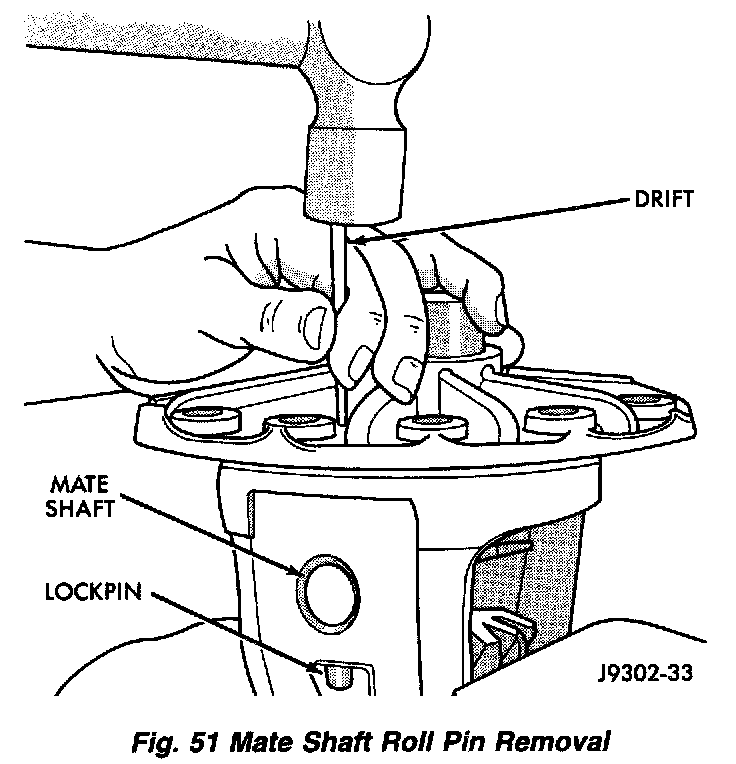 DRIFT

MATE SHAFT

LOCKPIN

J9302-33

Fig. 51 Mate Shaft Roll Pin Removal