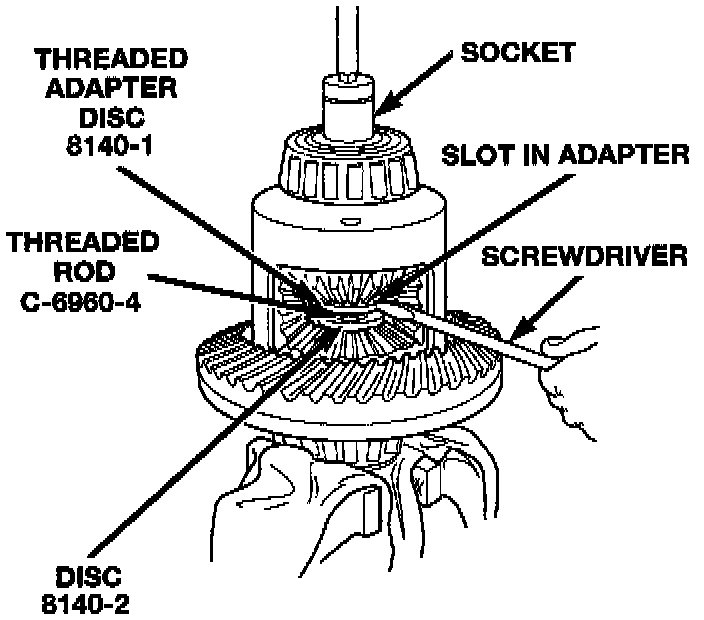 THREADED ADAPTER DISC 8140-1

SOCKET

SLOT IN ADAPTER

THREADED ROD C-6960-4

SCREWDRIVER

DISC 8140-2