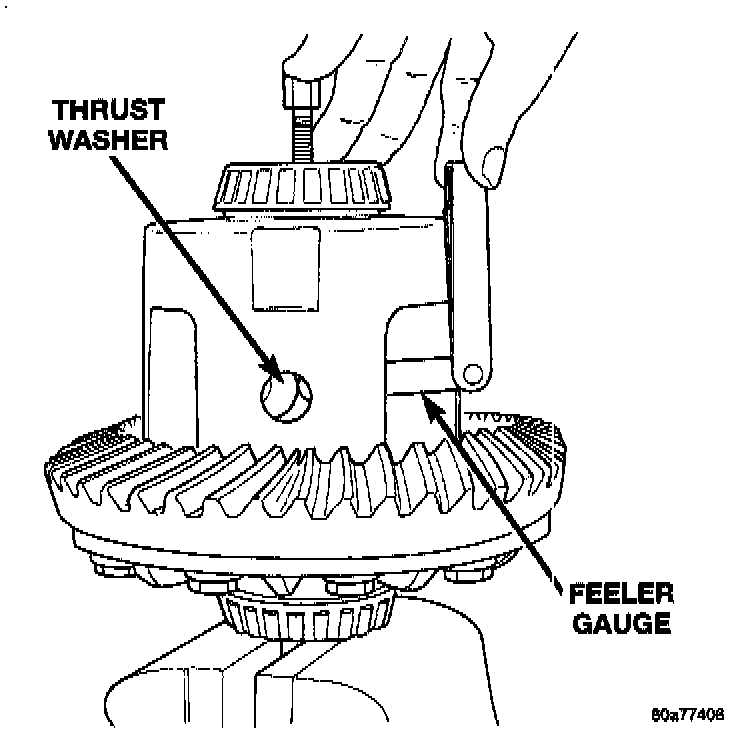 THRUST WASHER

FEELER GAUGE

80a77408