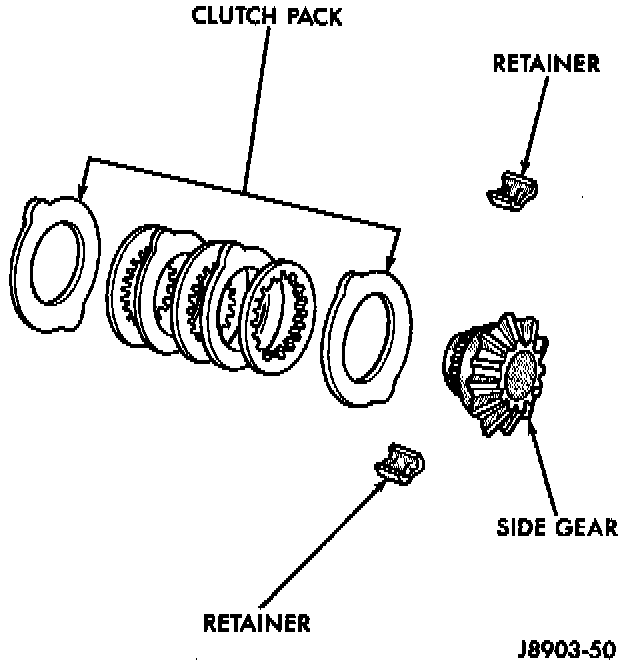 CLUTCH PACK

RETAINER

SIDE GEAR

RETAINER

J8903-50