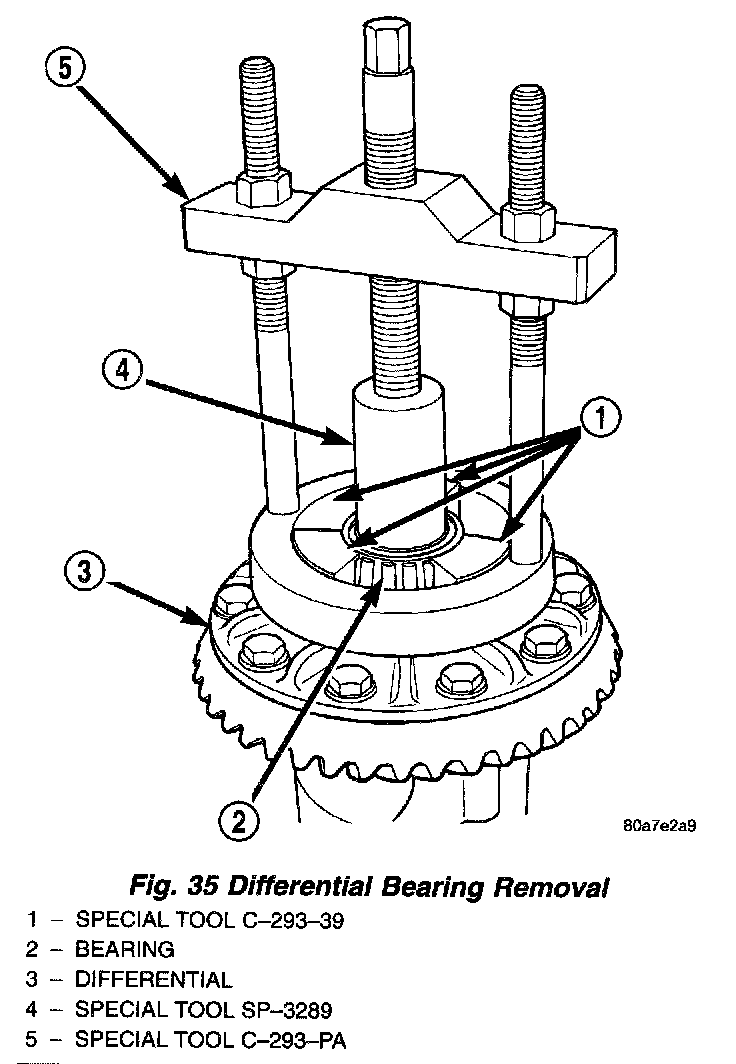 5

4

1

3

2

80a7e2a9

Fig. 35 Differential Bearing Removal
1 – SPECIAL TOOL C–293–39
2 – BEARING
3 – DIFFERENTIAL
4 – SPECIAL TOOL SP–3289
5 – SPECIAL TOOL C–293–PA