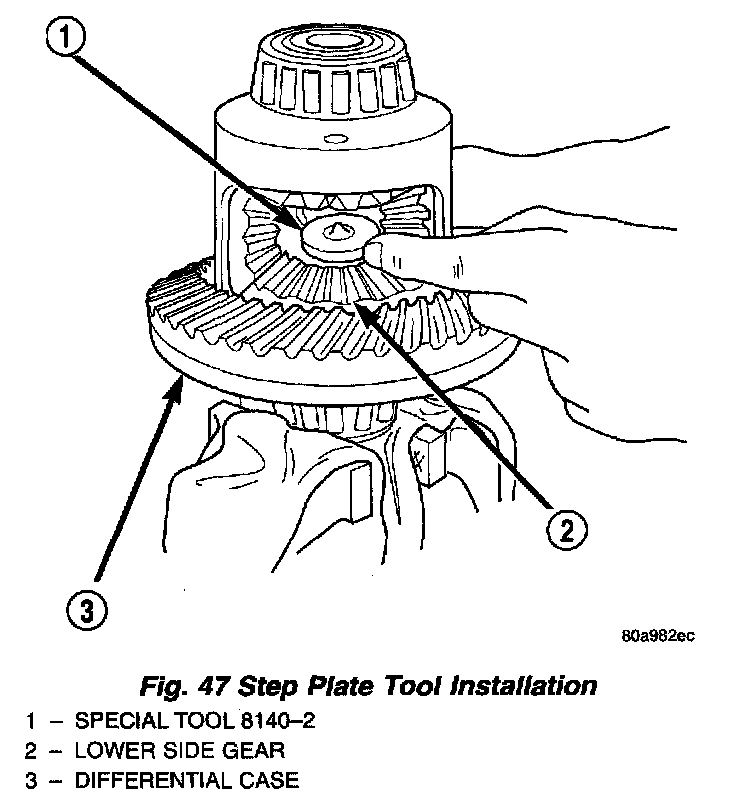 1

2

3

80a982ec

Fig. 47 Step Plate Tool Installation

1 – SPECIAL TOOL 8140–2
2 – LOWER SIDE GEAR
3 – DIFFERENTIAL CASE