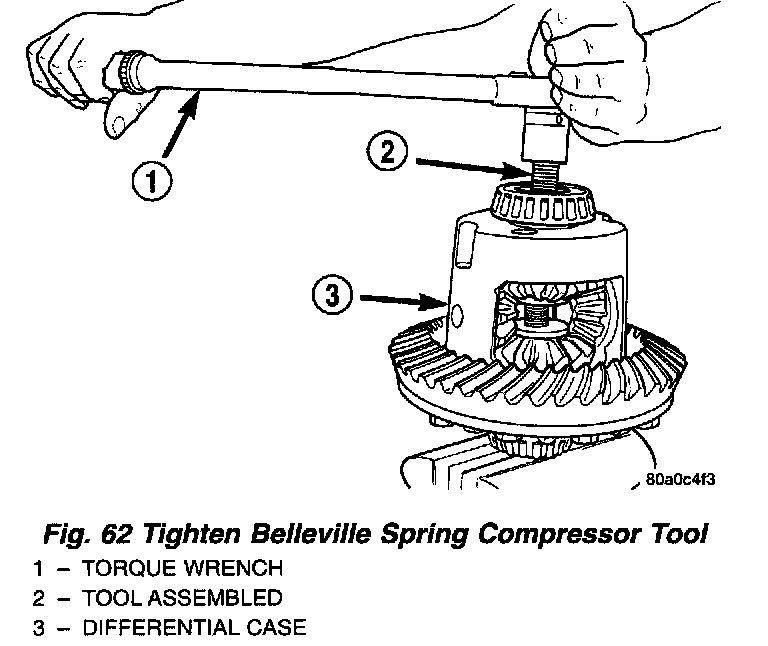 1

2

3

80a0c4f3

Fig. 62 Tighten Belleville Spring Compressor Tool

1 – TORQUE WRENCH
2 – TOOL ASSEMBLED
3 – DIFFERENTIAL CASE