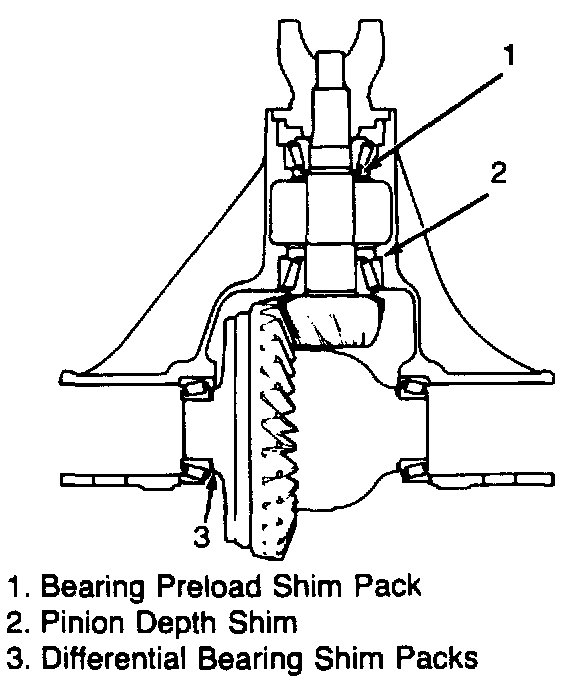 1
2
3
1. Bearing Preload Shim Pack
2. Pinion Depth Shim
3. Differential Bearing Shim Packs