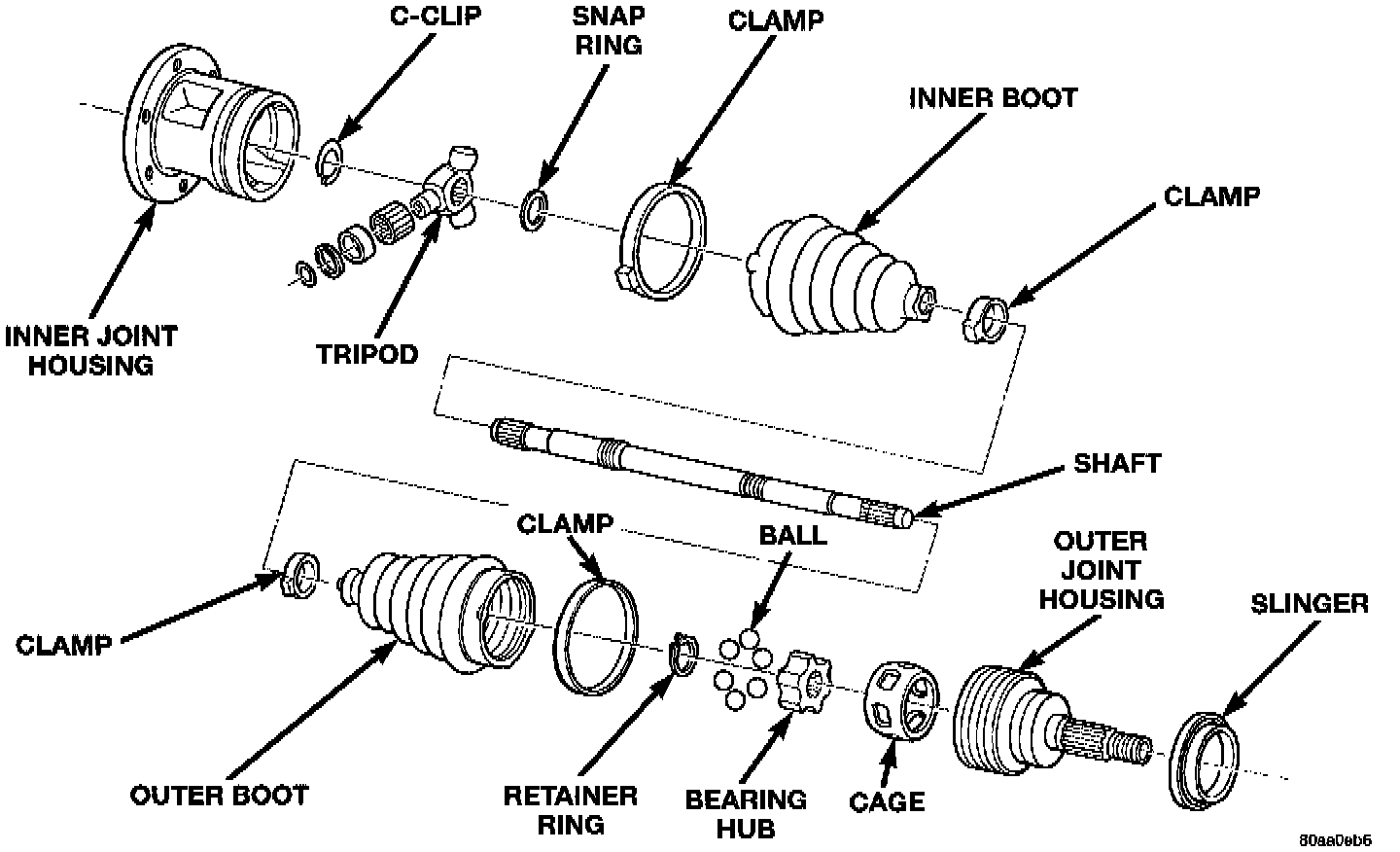 C-CLIP
SNAP RING
CLAMP
INNER BOOT
CLAMP
INNER JOINT HOUSING
TRIPOD
SHAFT
CLAMP
BALL
OUTER JOINT HOUSING
SLINGER
CLAMP
OUTER BOOT
RETAINER RING
BEARING HUB
CAGE
80aa0eb6