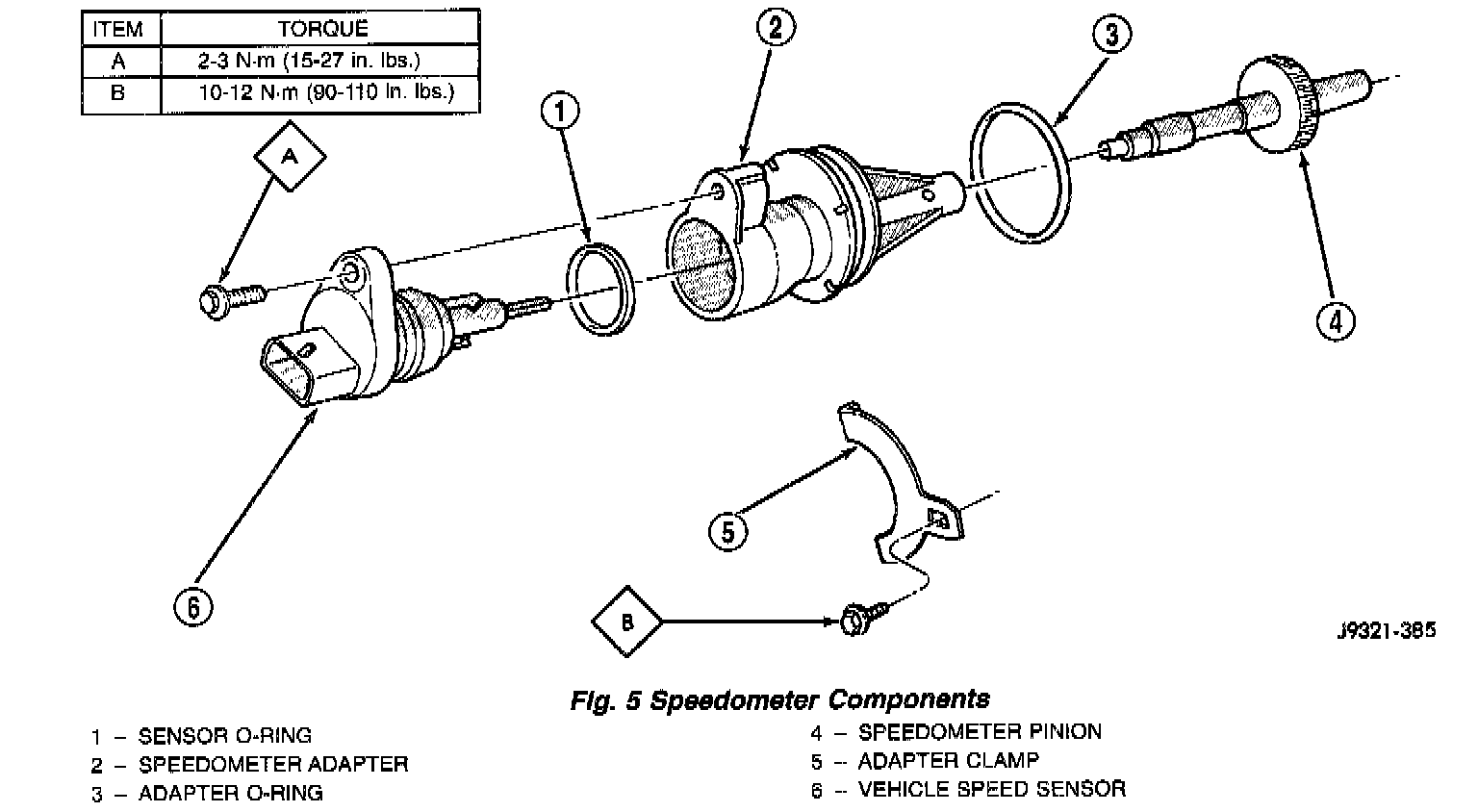 | ITEM | TORQUE |
|---|---|
| A | 2-3 N·m (15-27 in. lbs.) |
| B | 10-12 N·m (90-110 in. lbs.) |

A

1

2

3

4

5

6

B

J9321-385

Fig. 5 Speedometer Components

1 – SENSOR O-RING
2 – SPEEDOMETER ADAPTER
3 – ADAPTER O-RING

4 – SPEEDOMETER PINION
5 – ADAPTER CLAMP
6 – VEHICLE SPEED SENSOR