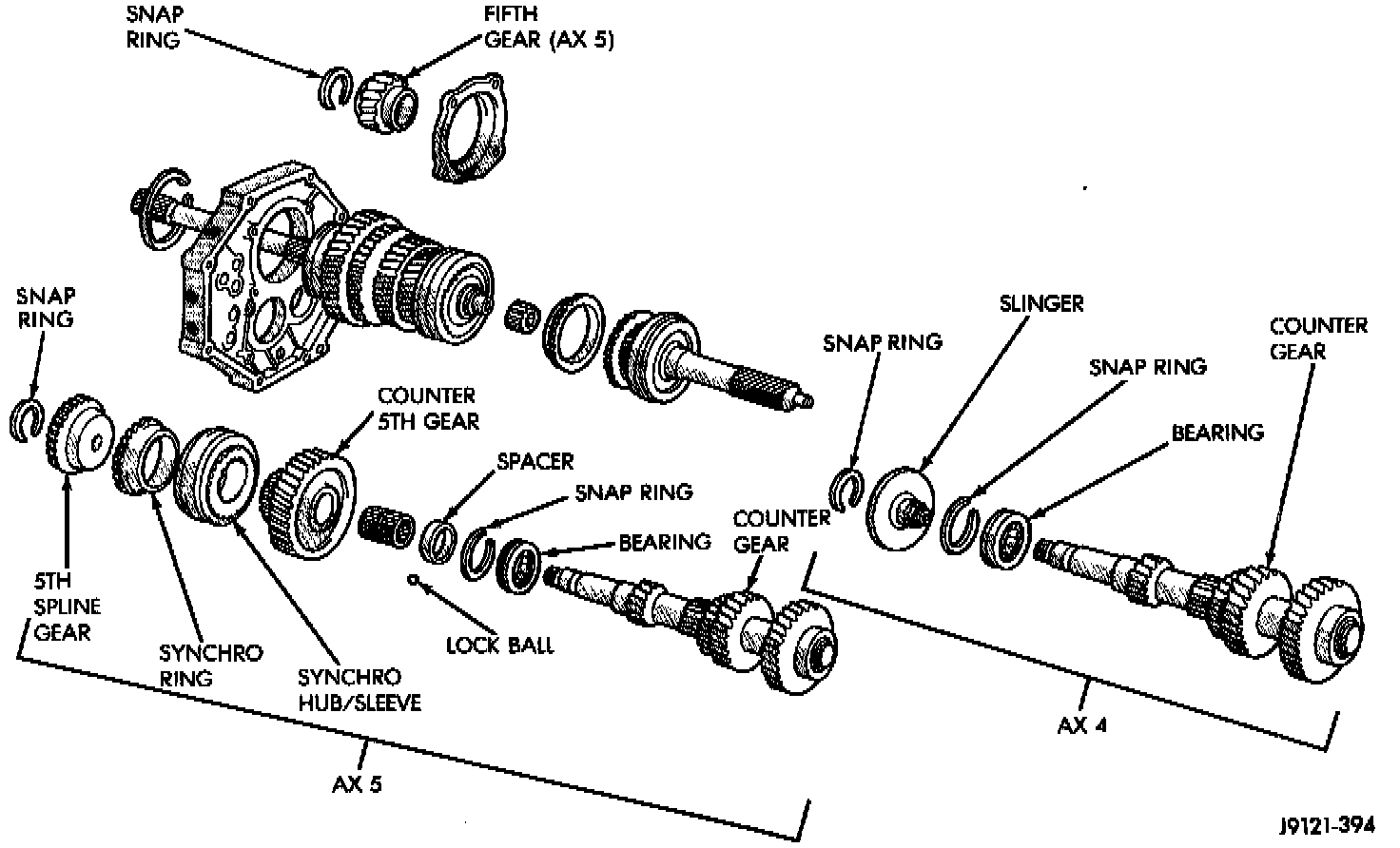 SNAP RING

FIFTH GEAR (AX 5)

SNAP RING

COUNTER 5TH GEAR

SPACER

SNAP RING

BEARING

COUNTER GEAR

5TH SPLINE GEAR

SYNCHRO RING

SYNCHRO HUB/SLEEVE

LOCK BALL

AX 5

SNAP RING

SLINGER

SNAP RING

BEARING

COUNTER GEAR

AX 4

J9121-394