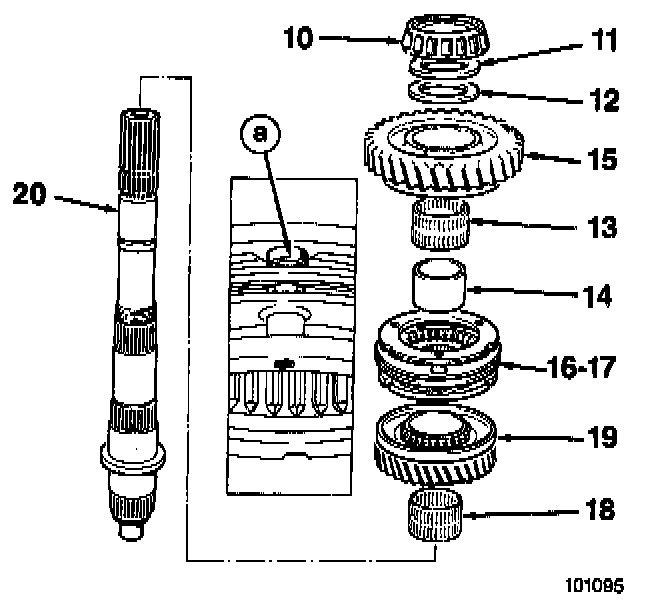 10
11
12
15
20
a
13
14
16-17
19
18
101095