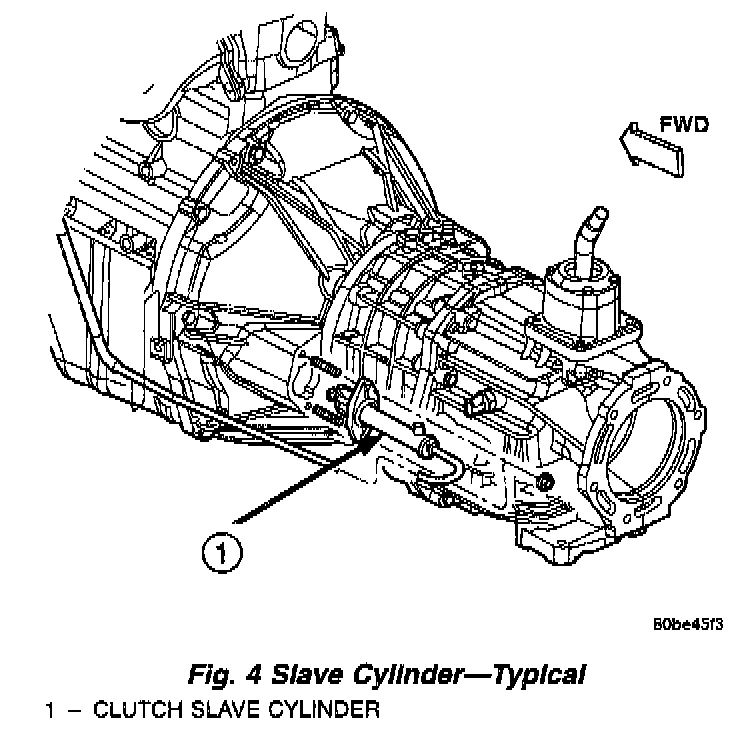 FWD

1

80be45f3

Fig. 4 Slave Cylinder—Typical

1 – CLUTCH SLAVE CYLINDER