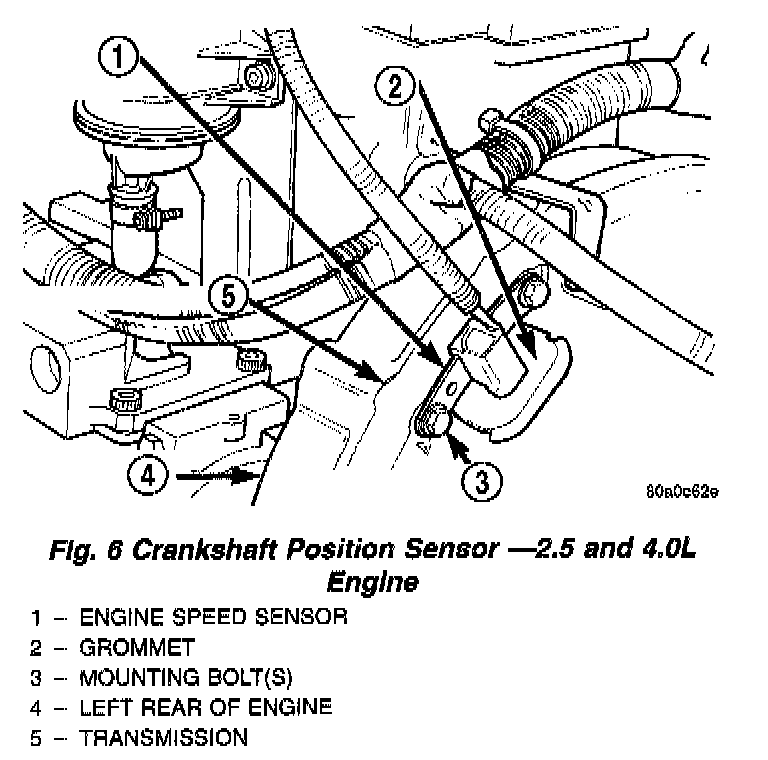 1

2

5

4

3

80a0c62e

Fig. 6 Crankshaft Position Sensor —2.5 and 4.0L Engine

1 – ENGINE SPEED SENSOR
2 – GROMMET
3 – MOUNTING BOLT(S)
4 – LEFT REAR OF ENGINE
5 – TRANSMISSION