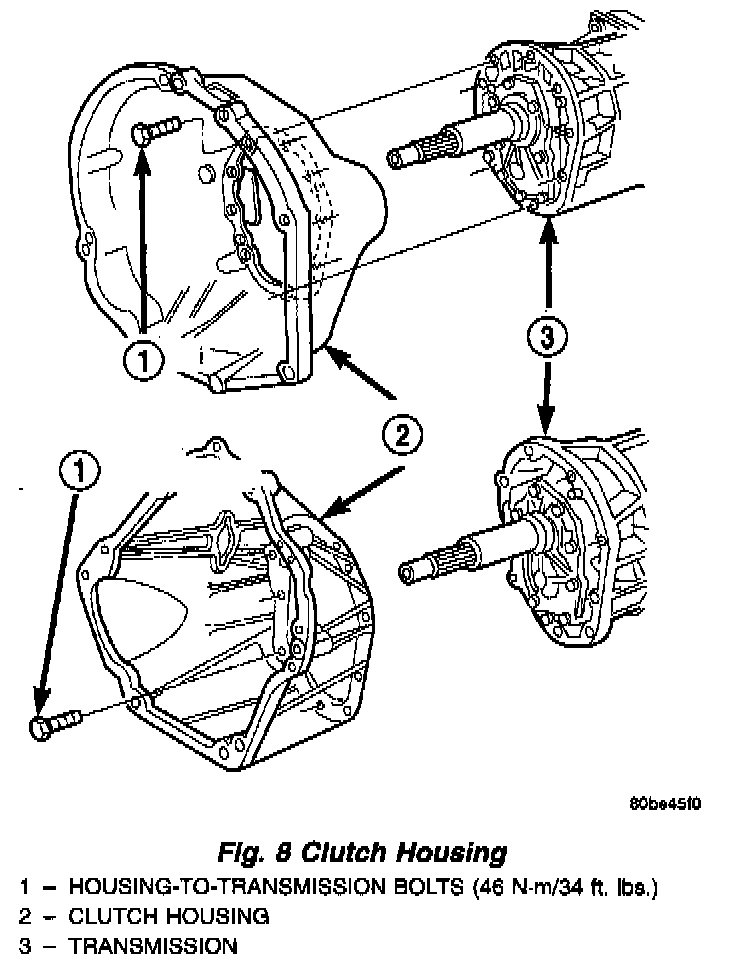 1

3

2

1

80be45f0

Fig. 8 Clutch Housing

1 – HOUSING-TO-TRANSMISSION BOLTS (46 N·m/34 ft. lbs.)
2 – CLUTCH HOUSING
3 – TRANSMISSION