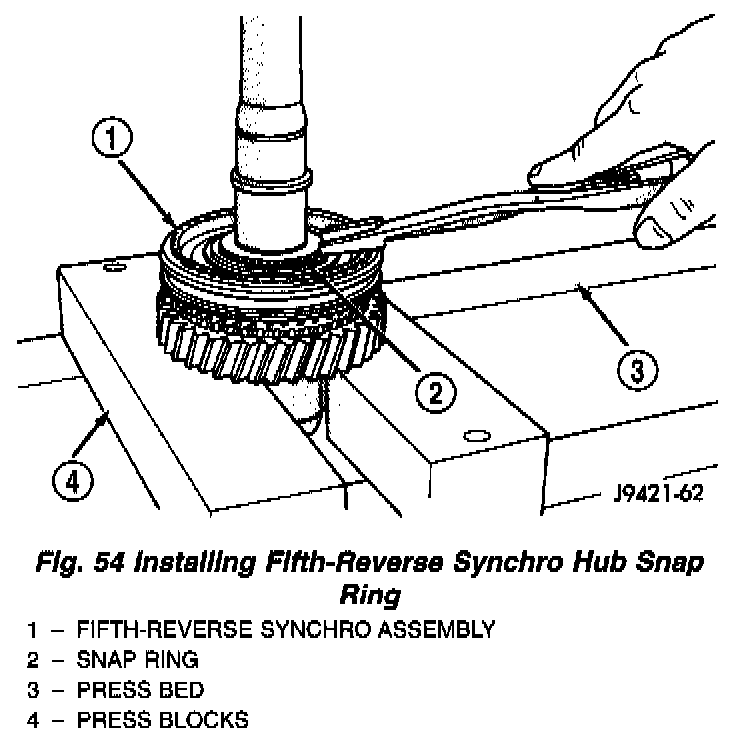 1

2

3

4

J9421-62

Fig. 54 Installing Fifth-Reverse Synchro Hub Snap Ring

1 – FIFTH-REVERSE SYNCHRO ASSEMBLY
2 – SNAP RING
3 – PRESS BED
4 – PRESS BLOCKS