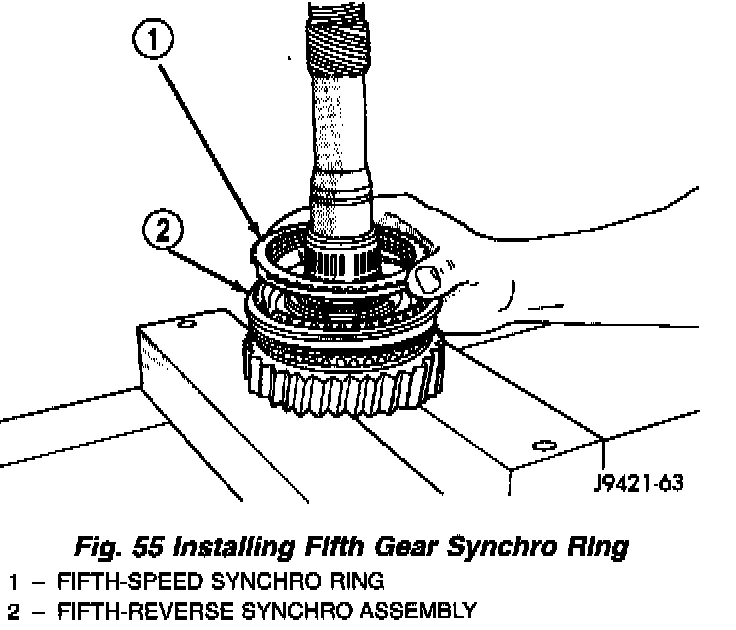 1

2

J9421-63

Fig. 55 Installing Fifth Gear Synchro Ring

1 – FIFTH-SPEED SYNCHRO RING
2 – FIFTH-REVERSE SYNCHRO ASSEMBLY