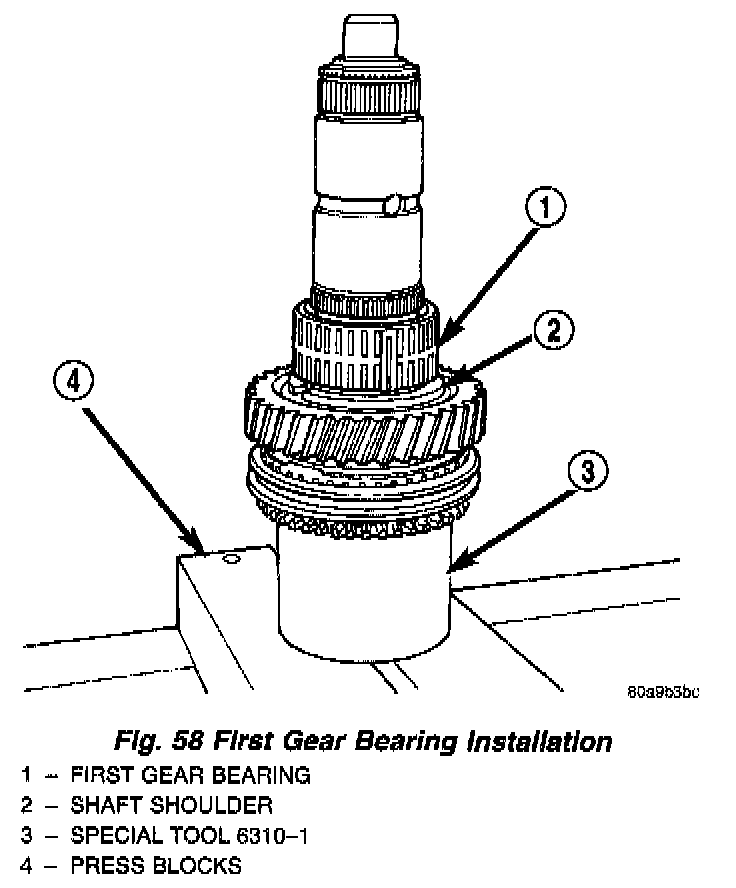 1
2
4
3
80a9b3bc

Fig. 58 First Gear Bearing Installation
1 – FIRST GEAR BEARING
2 – SHAFT SHOULDER
3 – SPECIAL TOOL 6310–1
4 – PRESS BLOCKS