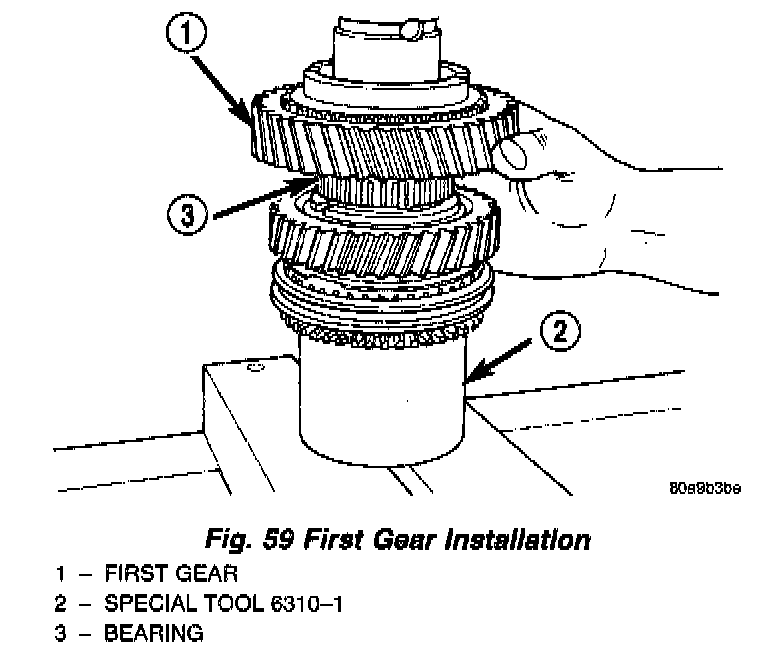 1

3

2

80a9b3be

Fig. 59 First Gear Installation

1 – FIRST GEAR
2 – SPECIAL TOOL 6310–1
3 – BEARING