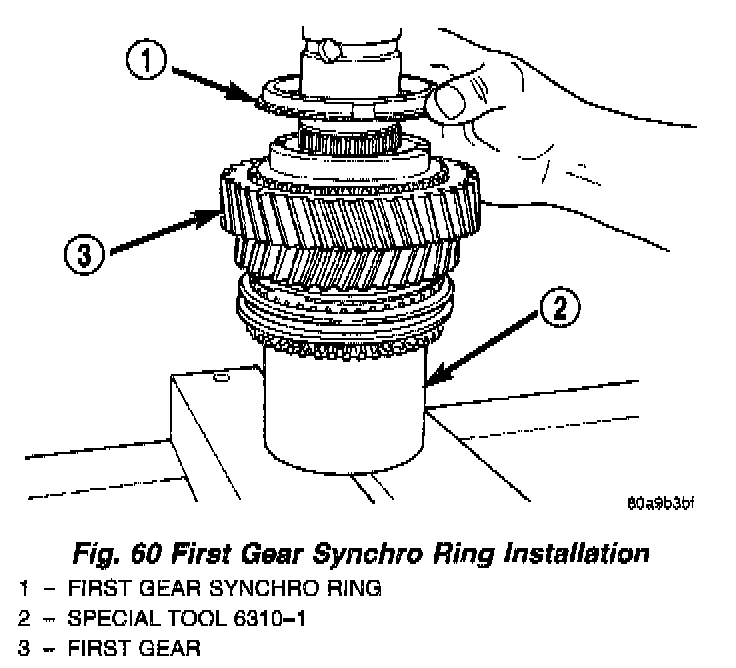 1

3

2

80a9b3bf

Fig. 60 First Gear Synchro Ring Installation

1 – FIRST GEAR SYNCHRO RING
2 – SPECIAL TOOL 6310–1
3 – FIRST GEAR