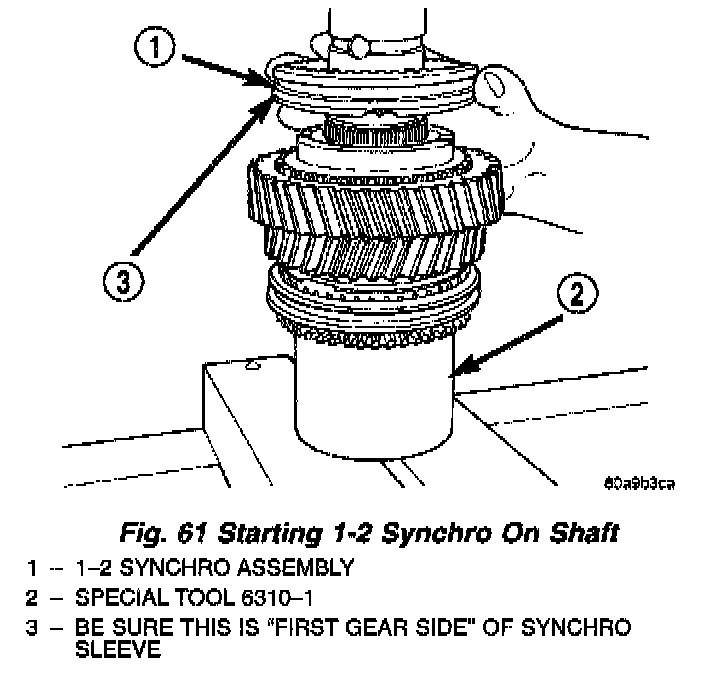 1

3

2

80a9b3ca

Fig. 61 Starting 1-2 Synchro On Shaft

1 – 1–2 SYNCHRO ASSEMBLY
2 – SPECIAL TOOL 6310–1
3 – BE SURE THIS IS "FIRST GEAR SIDE" OF SYNCHRO SLEEVE