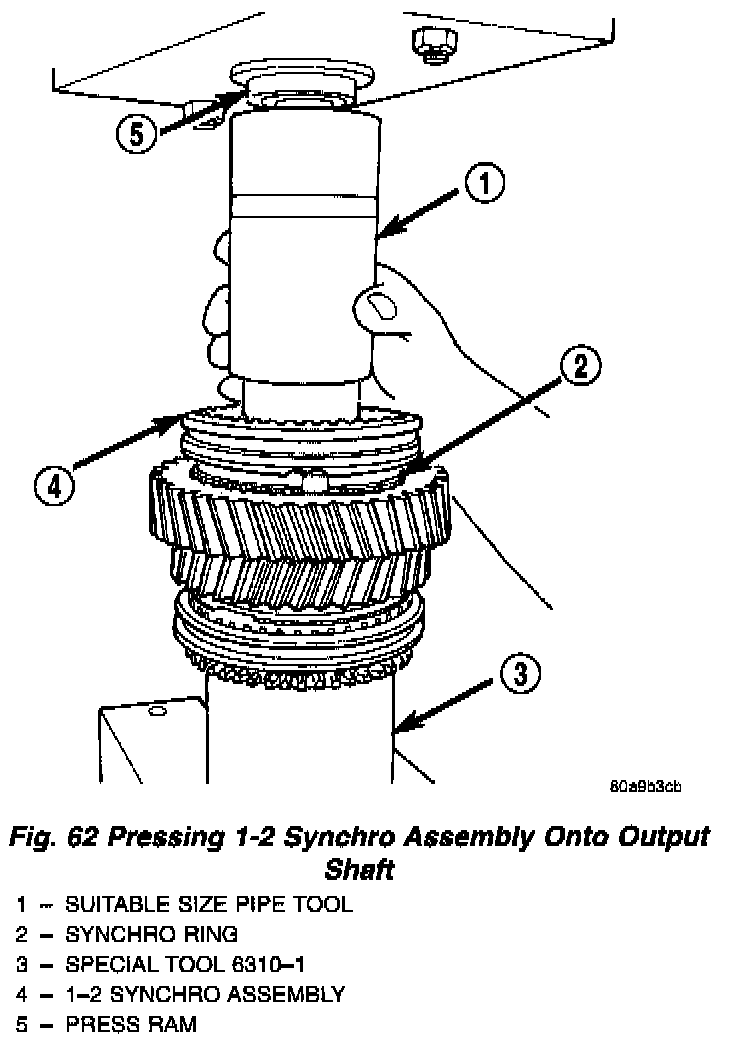 5

1

2

4

3

80a9b3cb

Fig. 62 Pressing 1-2 Synchro Assembly Onto Output Shaft

1 – SUITABLE SIZE PIPE TOOL
2 – SYNCHRO RING
3 – SPECIAL TOOL 6310–1
4 – 1–2 SYNCHRO ASSEMBLY
5 – PRESS RAM