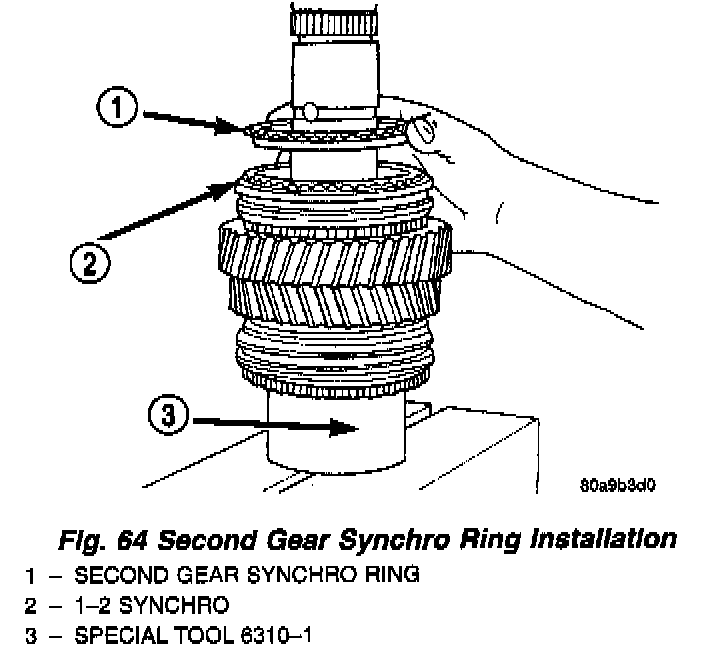 1

2

3

80a9b3d0

Fig. 64 Second Gear Synchro Ring Installation
1 – SECOND GEAR SYNCHRO RING
2 – 1–2 SYNCHRO
3 – SPECIAL TOOL 6310–1