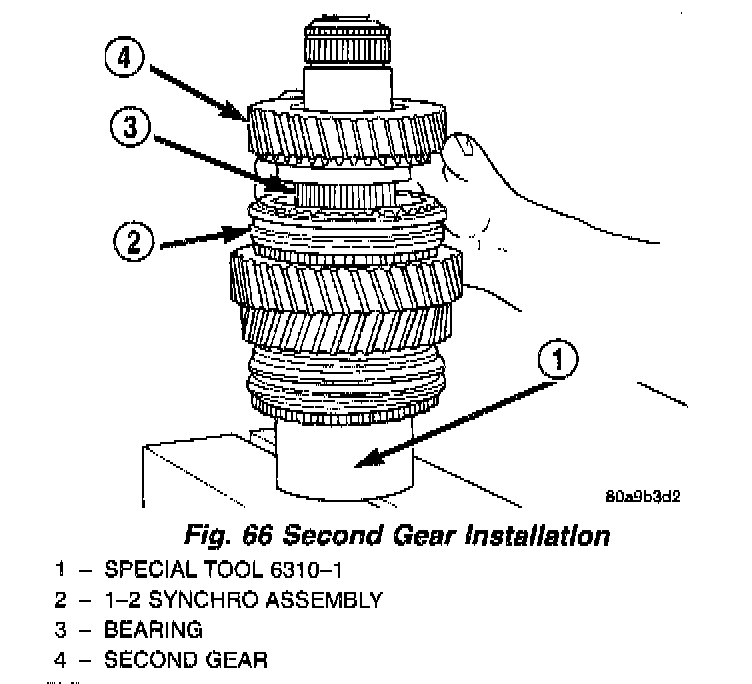 4
3
2
1
80a9b3d2

Fig. 66 Second Gear Installation

1 – SPECIAL TOOL 6310–1
2 – 1–2 SYNCHRO ASSEMBLY
3 – BEARING
4 – SECOND GEAR