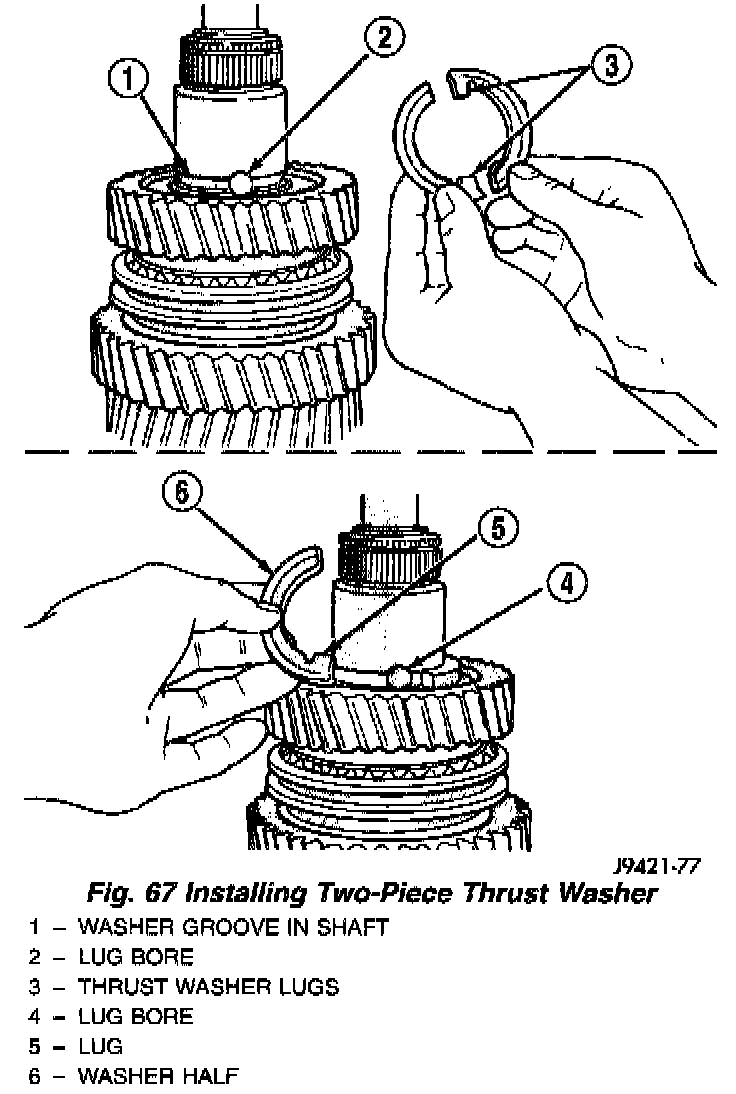 1
2
3
6
5
4
J9421-77
Fig. 67 Installing Two-Piece Thrust Washer
1 – WASHER GROOVE IN SHAFT
2 – LUG BORE
3 – THRUST WASHER LUGS
4 – LUG BORE
5 – LUG
6 – WASHER HALF