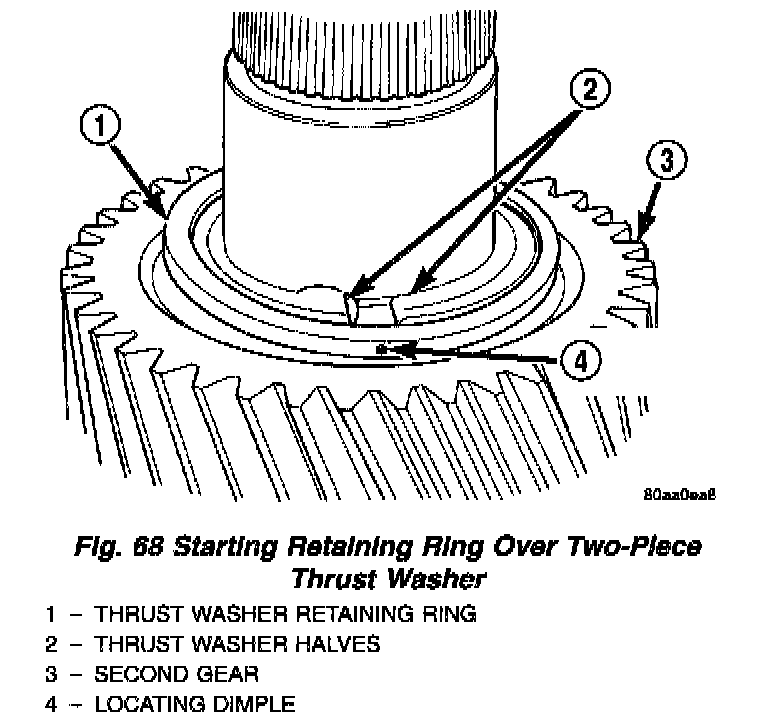 1

2

3

4

80aa0ea8

Fig. 68 Starting Retaining Ring Over Two-Piece Thrust Washer

1 – THRUST WASHER RETAINING RING
2 – THRUST WASHER HALVES
3 – SECOND GEAR
4 – LOCATING DIMPLE