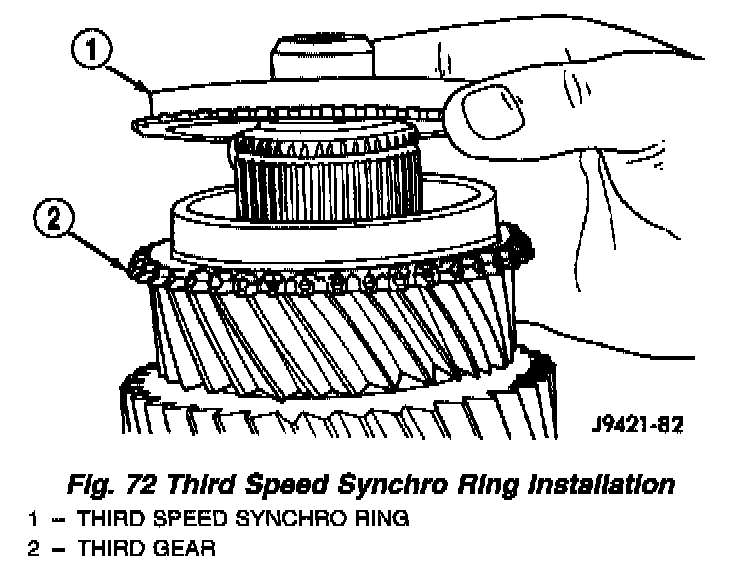 1

2

J9421-82

Fig. 72 Third Speed Synchro Ring Installation

1 – THIRD SPEED SYNCHRO RING
2 – THIRD GEAR