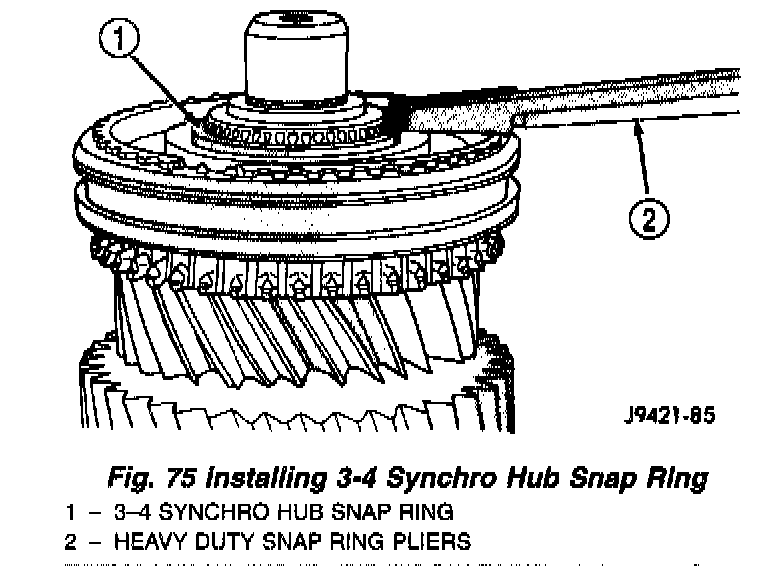 1

2

J9421-85

Fig. 75 Installing 3-4 Synchro Hub Snap Ring

1 – 3–4 SYNCHRO HUB SNAP RING
2 – HEAVY DUTY SNAP RING PLIERS