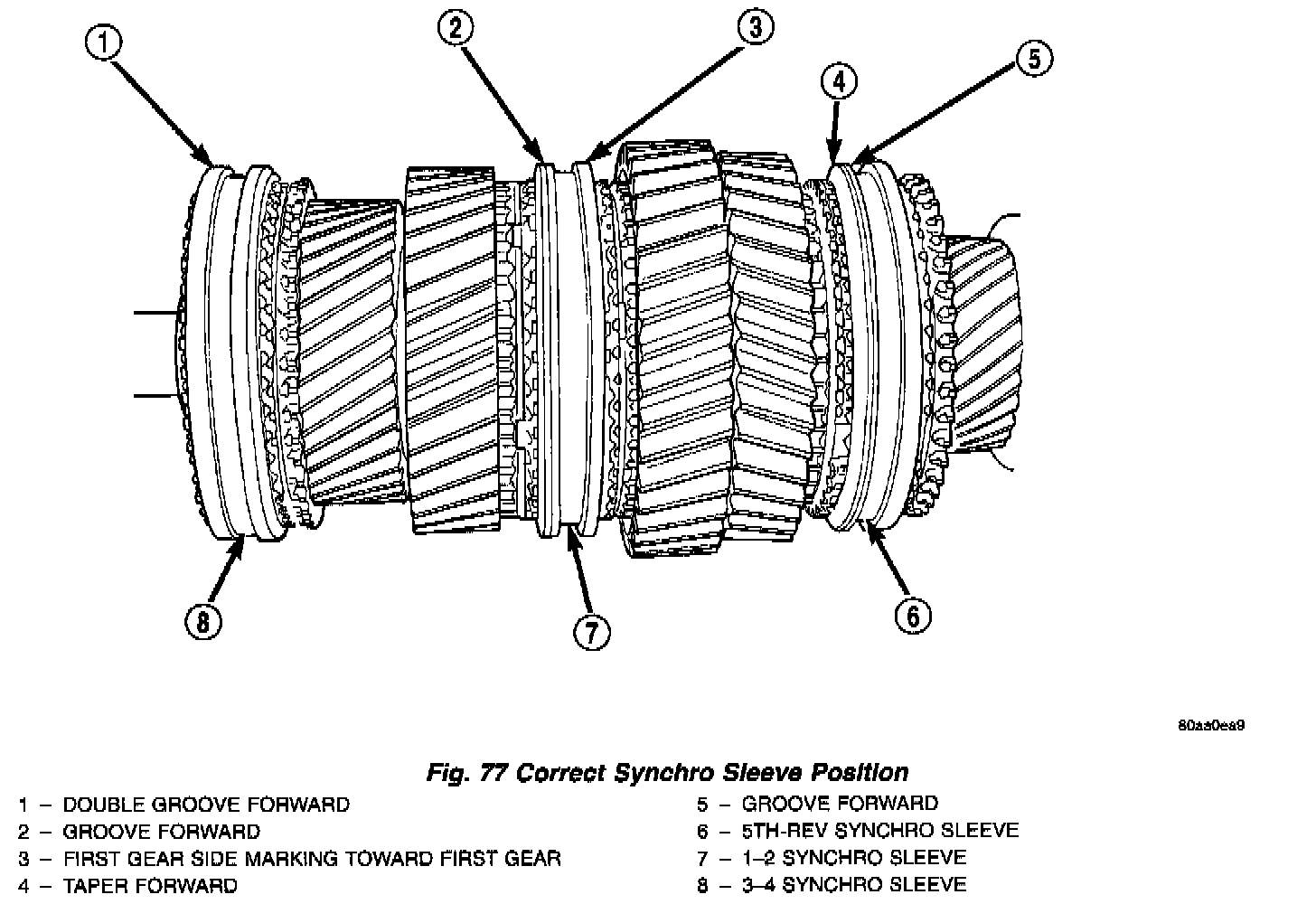 1
2
3
4
5
8
7
6

80aa0ea9

Fig. 77 Correct Synchro Sleeve Position

1 – DOUBLE GROOVE FORWARD
2 – GROOVE FORWARD
3 – FIRST GEAR SIDE MARKING TOWARD FIRST GEAR
4 – TAPER FORWARD

5 – GROOVE FORWARD
6 – 5TH-REV SYNCHRO SLEEVE
7 – 1–2 SYNCHRO SLEEVE
8 – 3–4 SYNCHRO SLEEVE