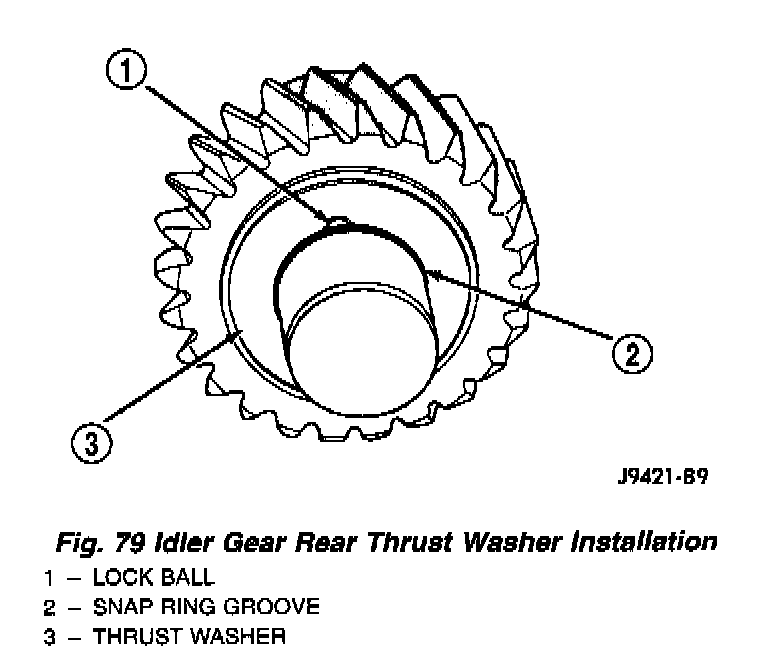 1

2

3

J9421-89

Fig. 79 Idler Gear Rear Thrust Washer Installation

1 – LOCK BALL
2 – SNAP RING GROOVE
3 – THRUST WASHER