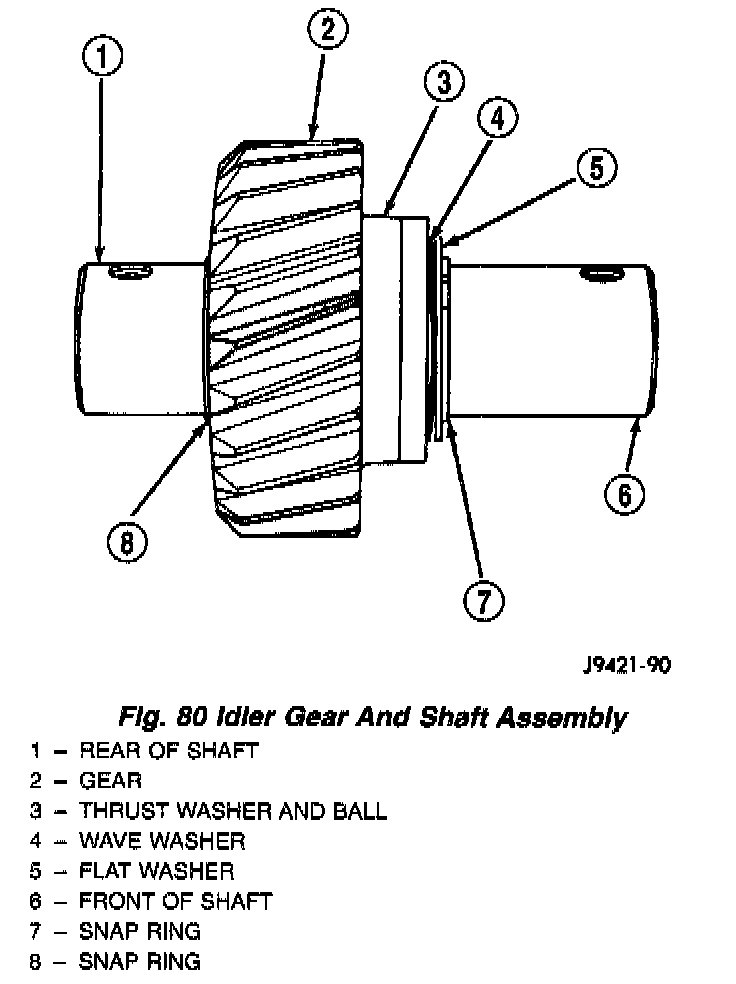 1
2
3
4
5
6
7
8

J9421-90

Fig. 80 Idler Gear And Shaft Assembly
1 – REAR OF SHAFT
2 – GEAR
3 – THRUST WASHER AND BALL
4 – WAVE WASHER
5 – FLAT WASHER
6 – FRONT OF SHAFT
7 – SNAP RING
8 – SNAP RING