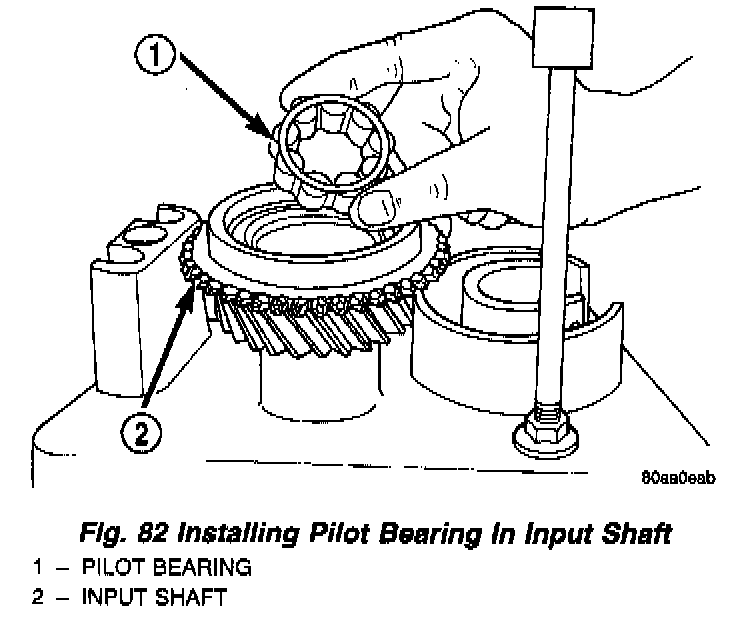 1

2

80aa0eab

Fig. 82 Installing Pilot Bearing In Input Shaft
1 – PILOT BEARING
2 – INPUT SHAFT