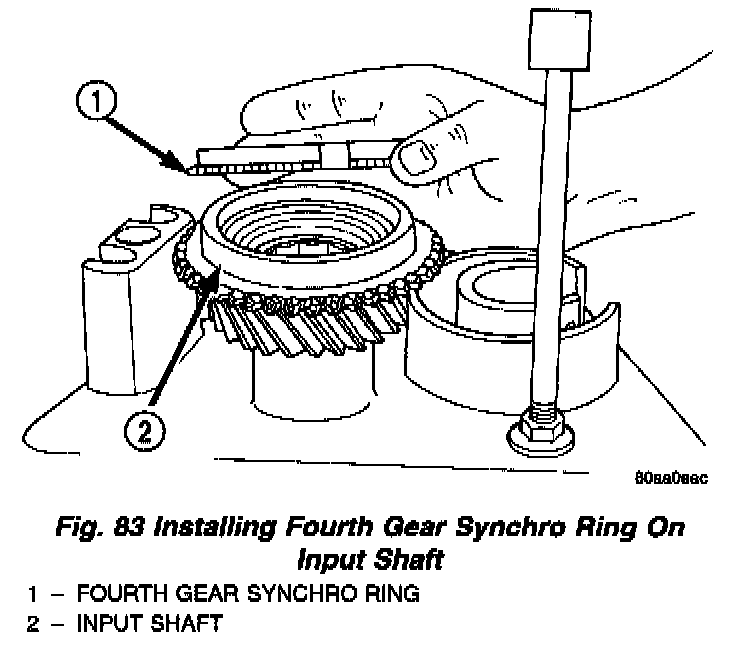 1

2

80aa0aac

Fig. 83 Installing Fourth Gear Synchro Ring On Input Shaft

1 – FOURTH GEAR SYNCHRO RING
2 – INPUT SHAFT