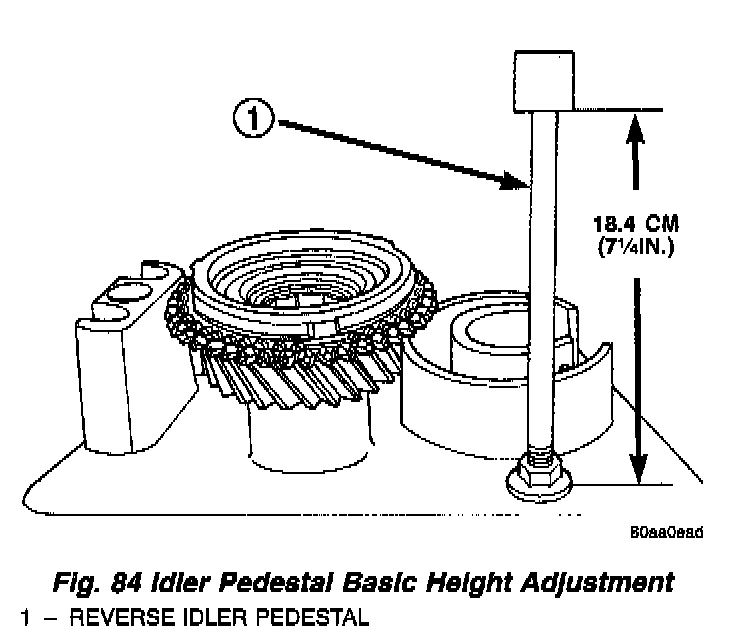 1

18.4 CM
(7¼IN.)

80aa0ead

Fig. 84 Idler Pedestal Basic Height Adjustment

1 – REVERSE IDLER PEDESTAL