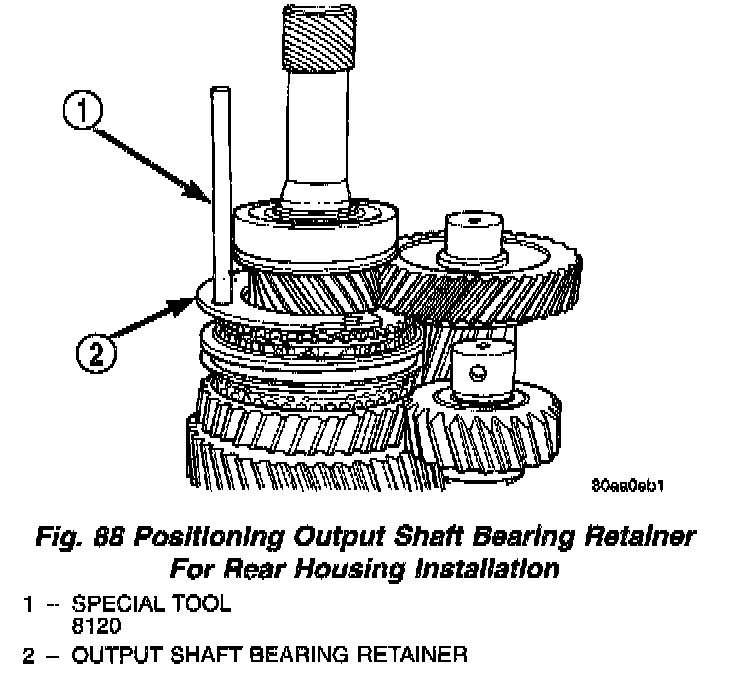 1

2

80aa0eb1

Fig. 88 Positioning Output Shaft Bearing Retainer For Rear Housing Installation

1 – SPECIAL TOOL 8120
2 – OUTPUT SHAFT BEARING RETAINER