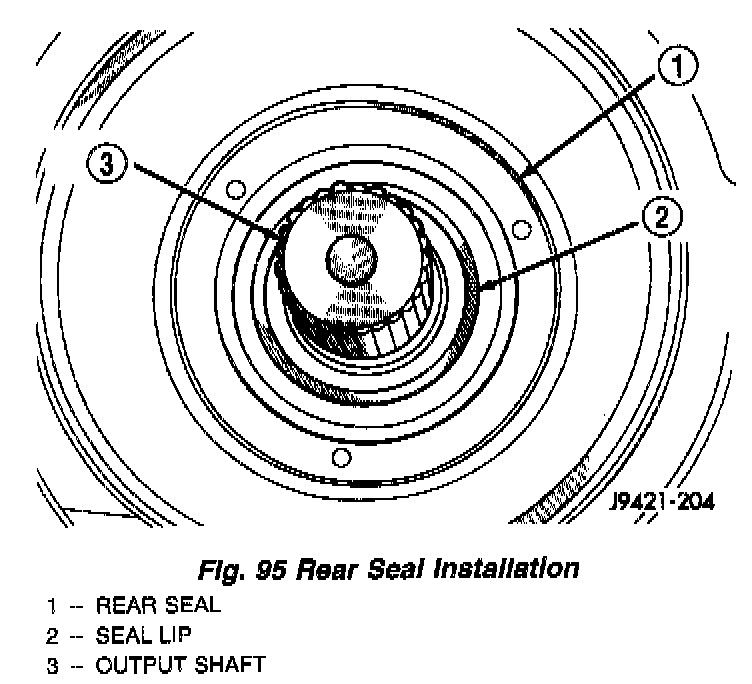 1

3

2

J9421-204

Fig. 95 Rear Seal Installation

1 -- REAR SEAL
2 -- SEAL LIP
3 -- OUTPUT SHAFT