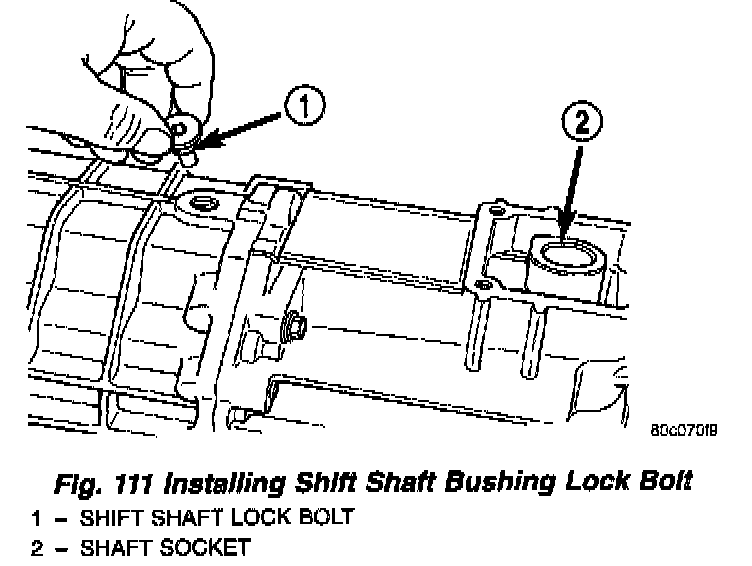 1

2

80c070f9

Fig. 111 Installing Shift Shaft Bushing Lock Bolt

1 – SHIFT SHAFT LOCK BOLT

2 – SHAFT SOCKET