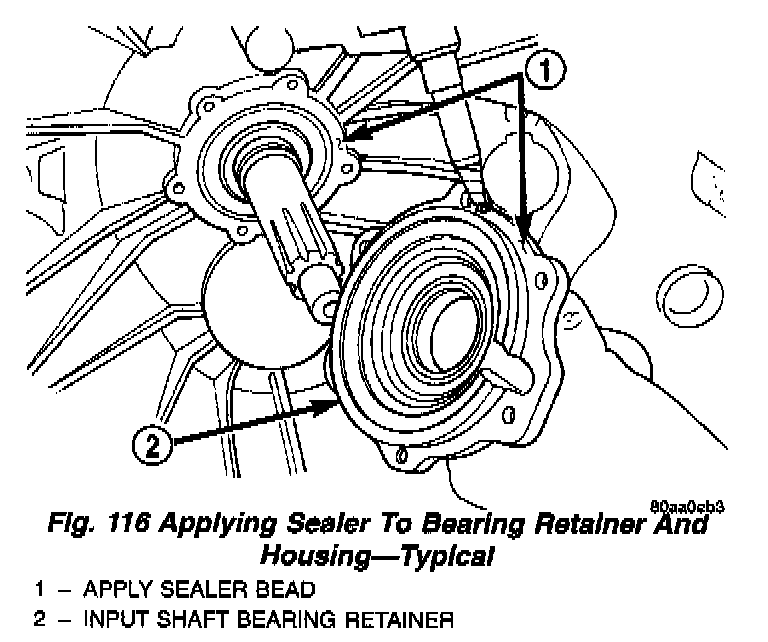 1

2

80aa0eb3

Fig. 116 Applying Sealer To Bearing Retainer And Housing—Typical

1 – APPLY SEALER BEAD
2 – INPUT SHAFT BEARING RETAINER