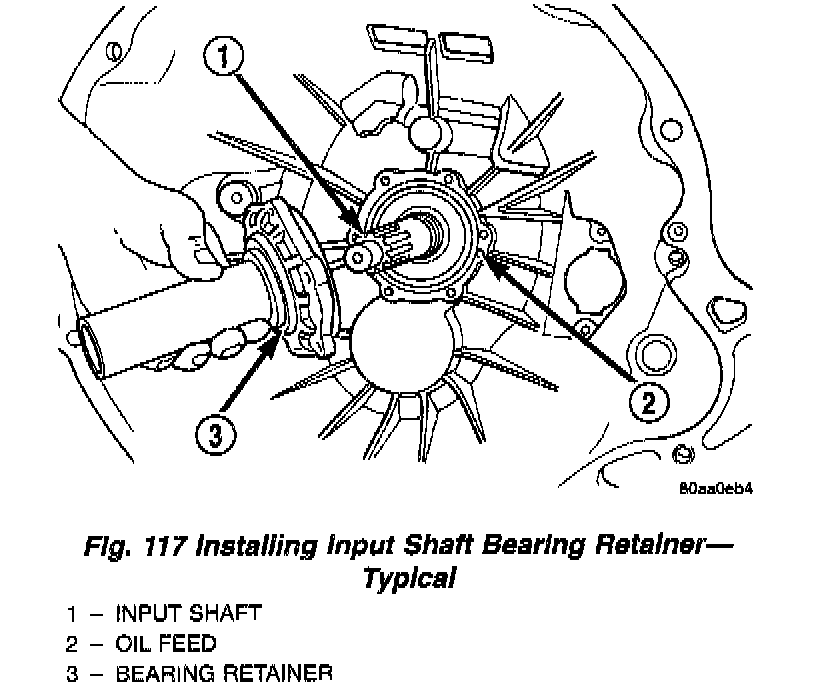 1

2

3

80aa0eb4

Fig. 117 Installing Input Shaft Bearing Retainer—Typical

1 – INPUT SHAFT
2 – OIL FEED
3 – BEARING RETAINER