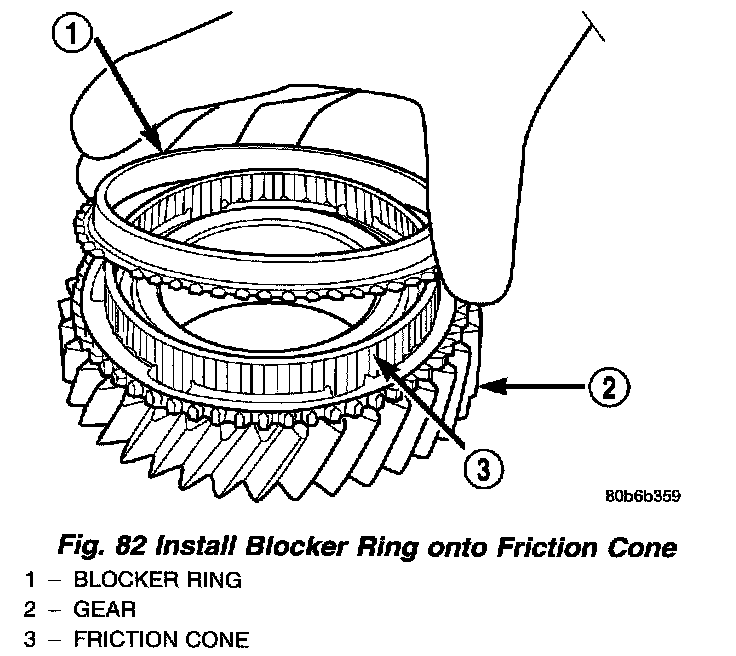 1

2

3

80b6b359

Fig. 82 Install Blocker Ring onto Friction Cone

1 – BLOCKER RING
2 – GEAR
3 – FRICTION CONE