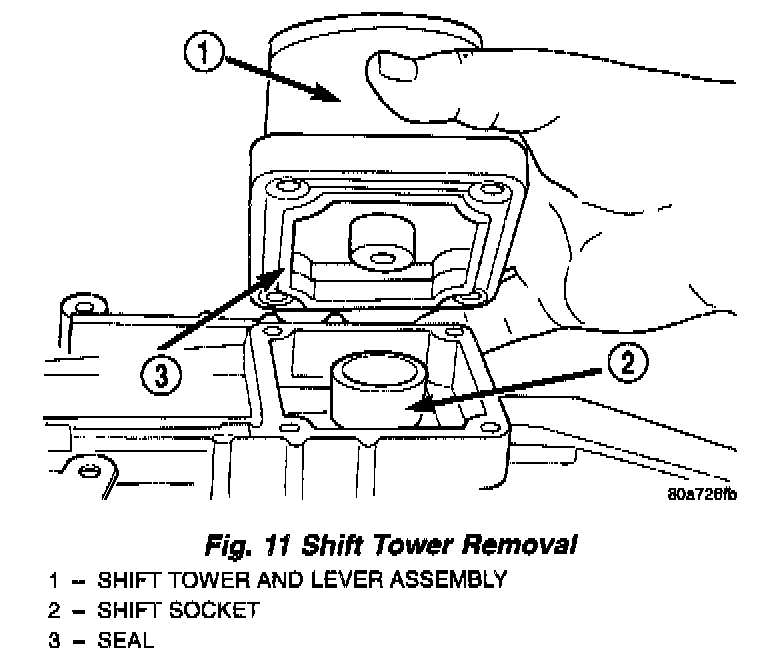 1

3

2

80a726fb

Fig. 11 Shift Tower Removal

1 – SHIFT TOWER AND LEVER ASSEMBLY
2 – SHIFT SOCKET
3 – SEAL