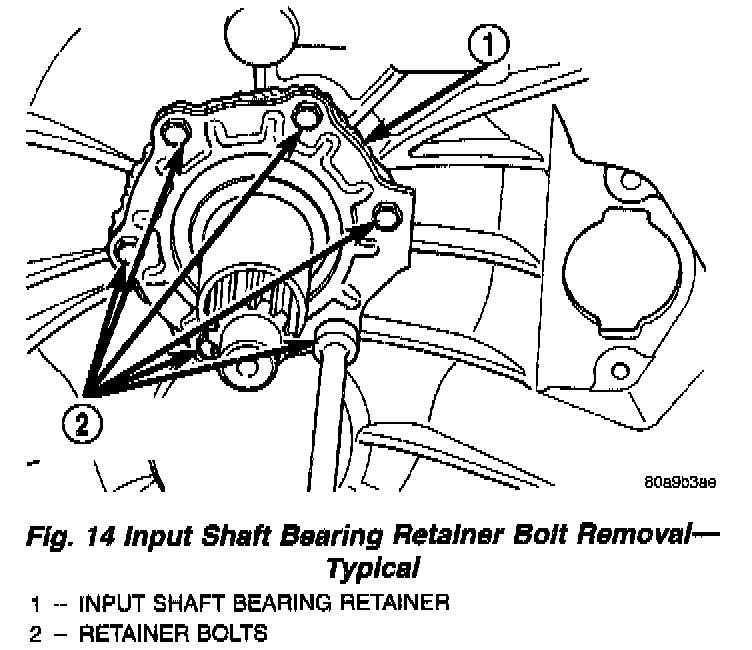 1

2

80a9b3ae

Fig. 14 Input Shaft Bearing Retainer Bolt Removal—Typical

1 – INPUT SHAFT BEARING RETAINER
2 – RETAINER BOLTS