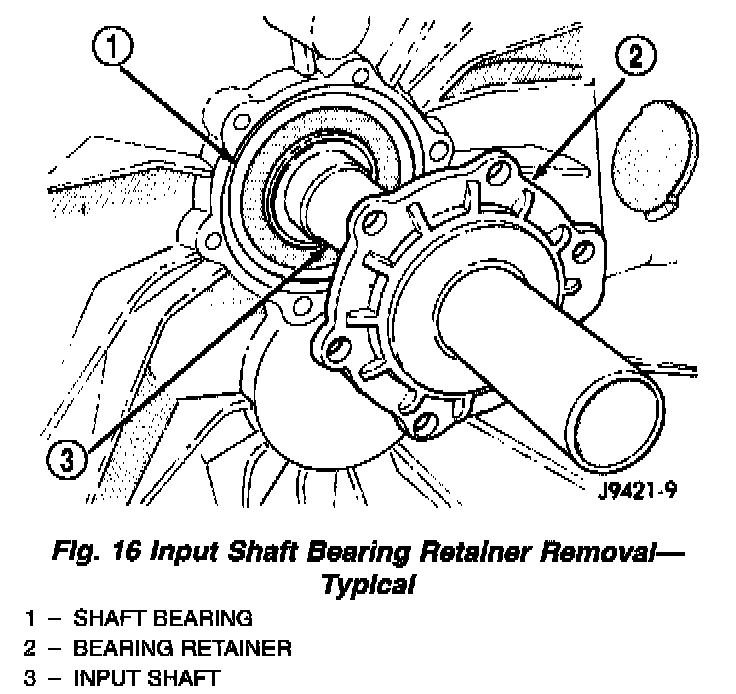 1
2
3
J9421-9

Fig. 16 Input Shaft Bearing Retainer Removal—Typical

1 – SHAFT BEARING
2 – BEARING RETAINER
3 – INPUT SHAFT