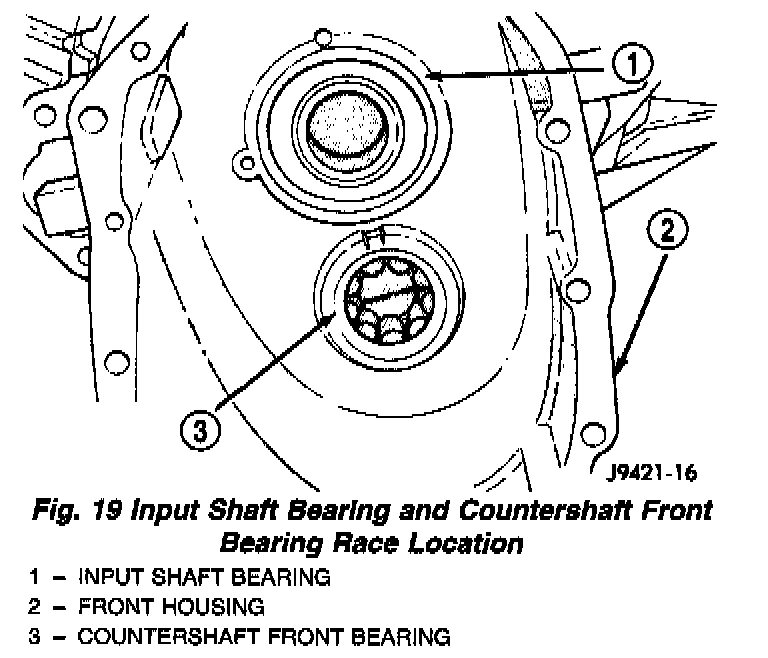 1

2

3

J9421-16

Fig. 19 Input Shaft Bearing and Countershaft Front Bearing Race Location

1 – INPUT SHAFT BEARING
2 – FRONT HOUSING
3 – COUNTERSHAFT FRONT BEARING