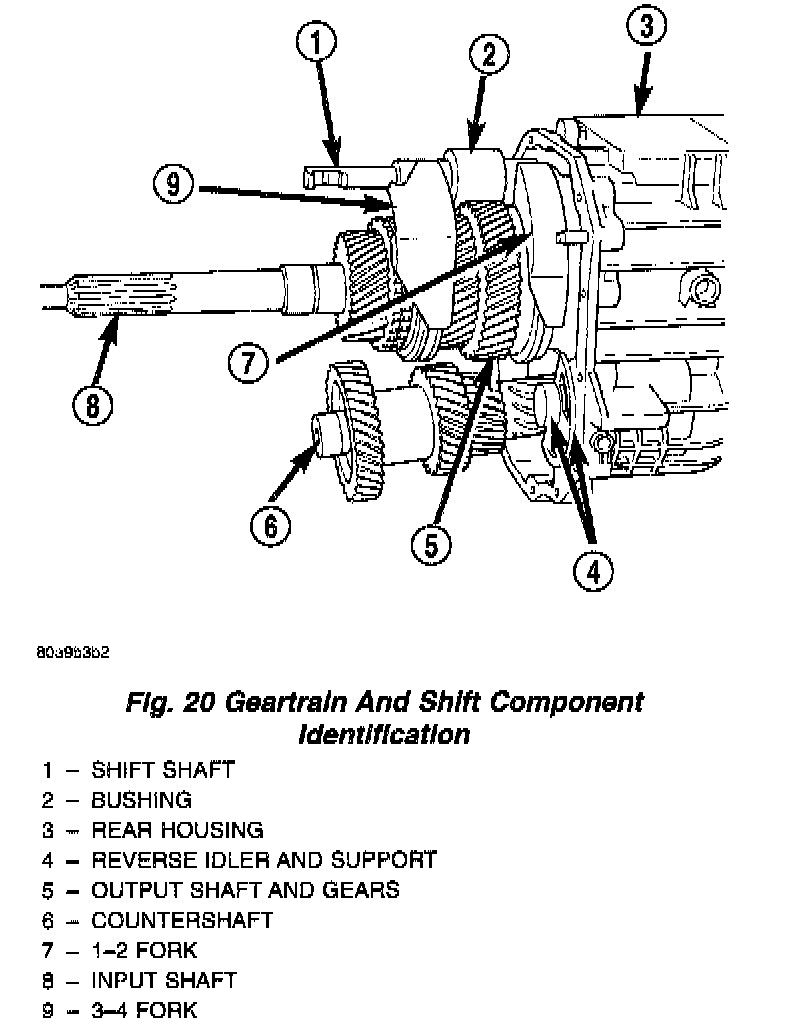 1

2

3

9

7

8

6

5

4

80a9b3b2

Fig. 20 Geartrain And Shift Component Identification

1 – SHIFT SHAFT
2 – BUSHING
3 – REAR HOUSING
4 – REVERSE IDLER AND SUPPORT
5 – OUTPUT SHAFT AND GEARS
6 – COUNTERSHAFT
7 – 1–2 FORK
8 – INPUT SHAFT
9 – 3–4 FORK