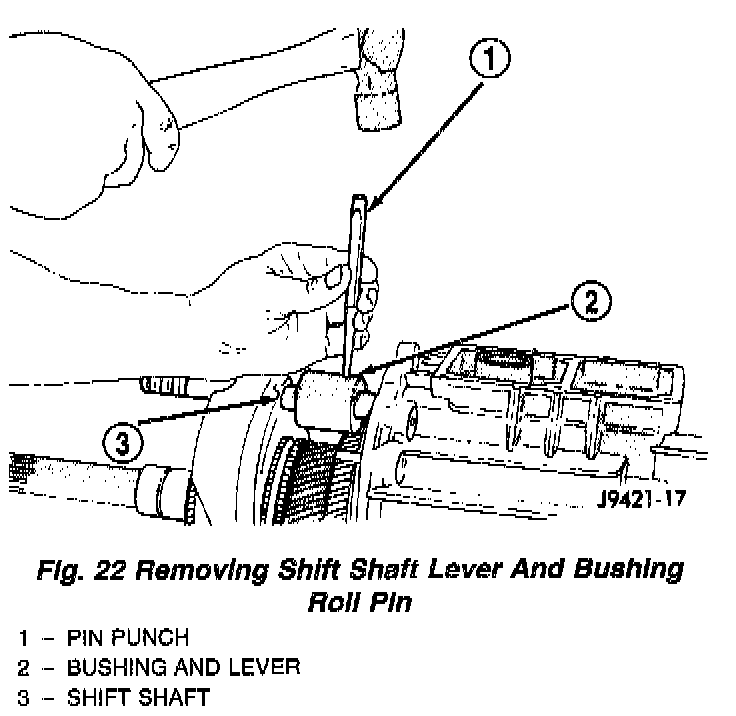 1

2

3

J9421-17

Fig. 22 Removing Shift Shaft Lever And Bushing Roll Pin

1 – PIN PUNCH
2 – BUSHING AND LEVER
3 – SHIFT SHAFT